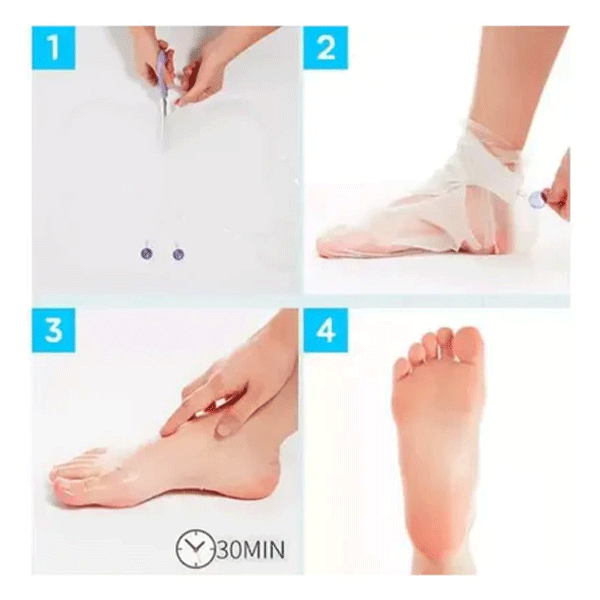 1

2

3

30MIN

4