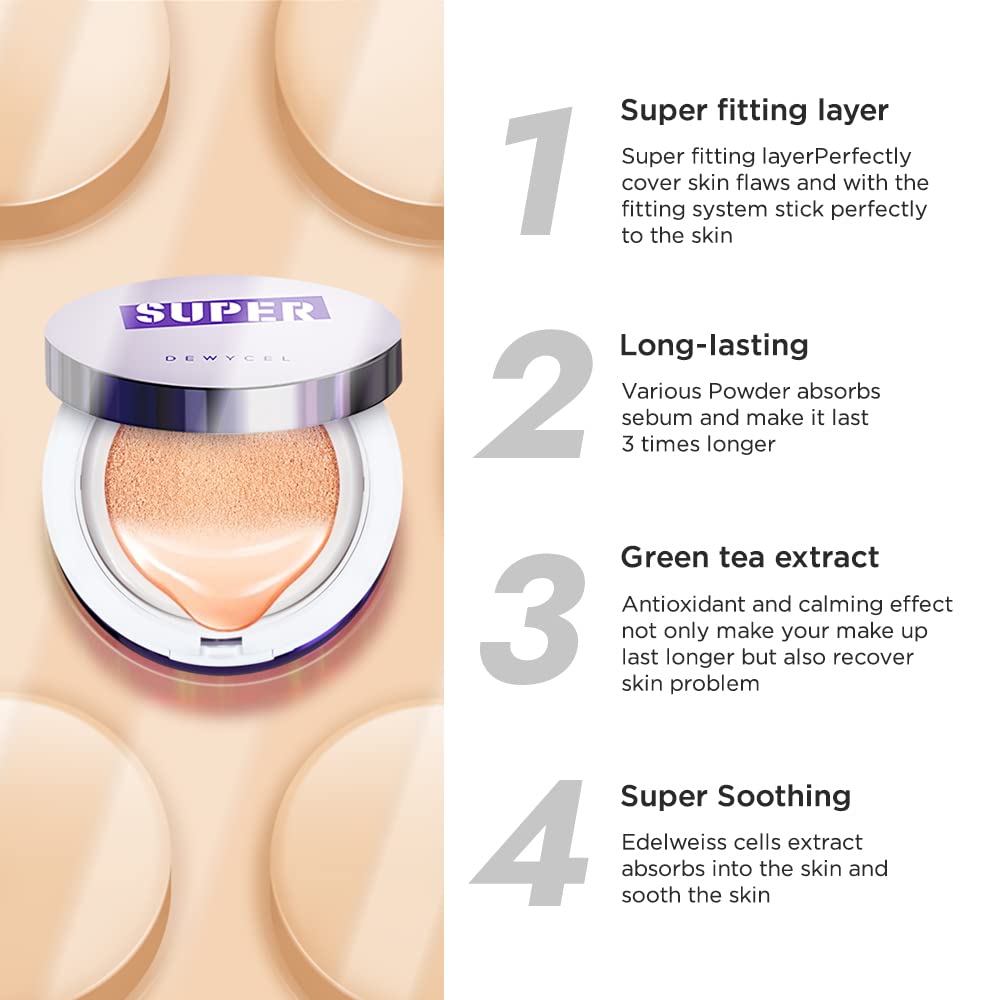 SUPER
DEWYCEL

1
Super fitting layer
Super fitting layerPerfectly cover skin flaws and with the fitting system stick perfectly to the skin

2
Long-lasting
Various Powder absorbs sebum and make it last 3 times longer

3
Green tea extract
Antioxidant and calming effect not only make your make up last longer but also recover skin problem

4
Super Soothing
Edelweiss cells extract absorbs into the skin and sooth the skin