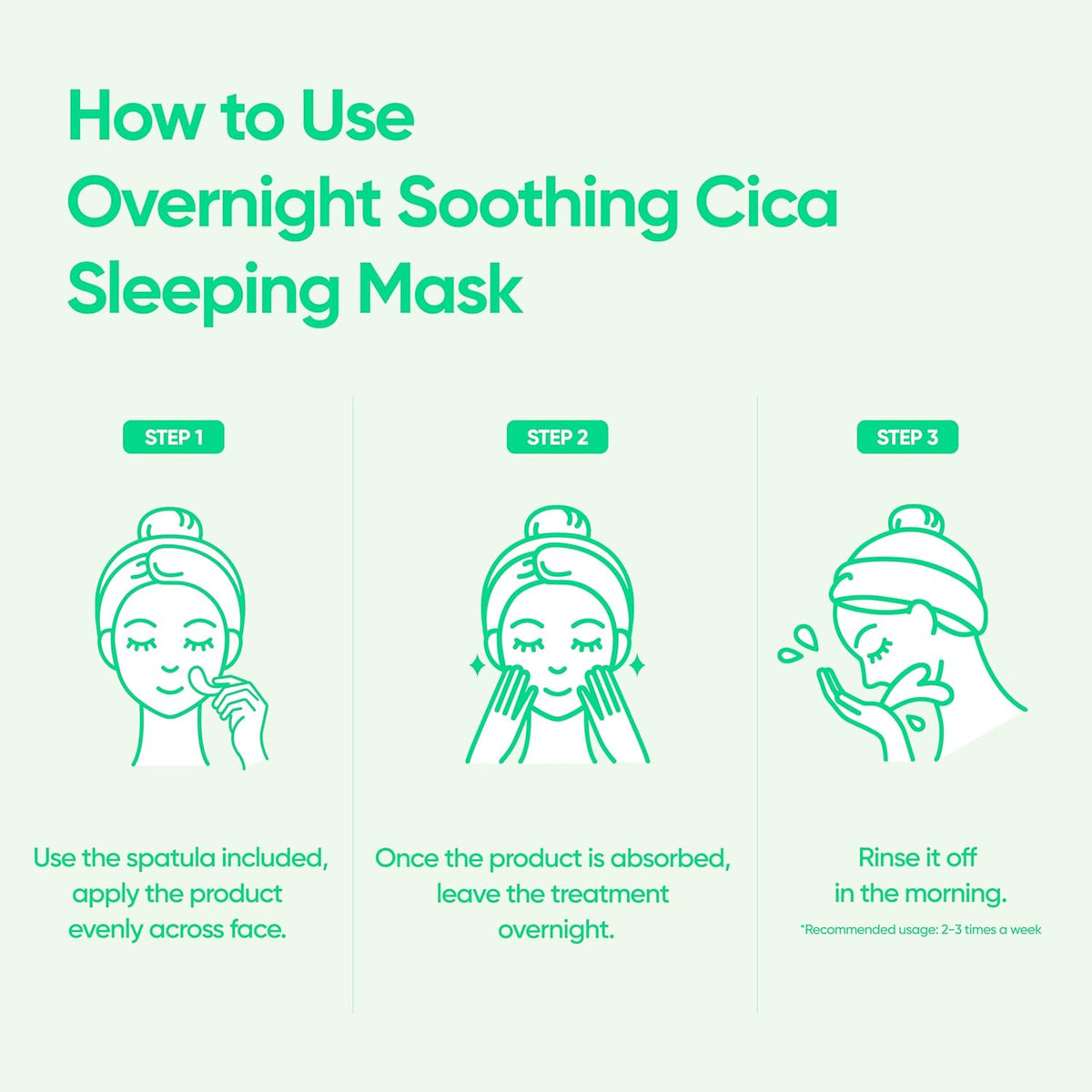 How to Use
Overnight Soothing Cica
Sleeping Mask

STEP 1

Use the spatula included, apply the product evenly across face.

STEP 2

Once the product is absorbed, leave the treatment overnight.

STEP 3

Rinse it off in the morning.

*Recommended usage: 2-3 times a week