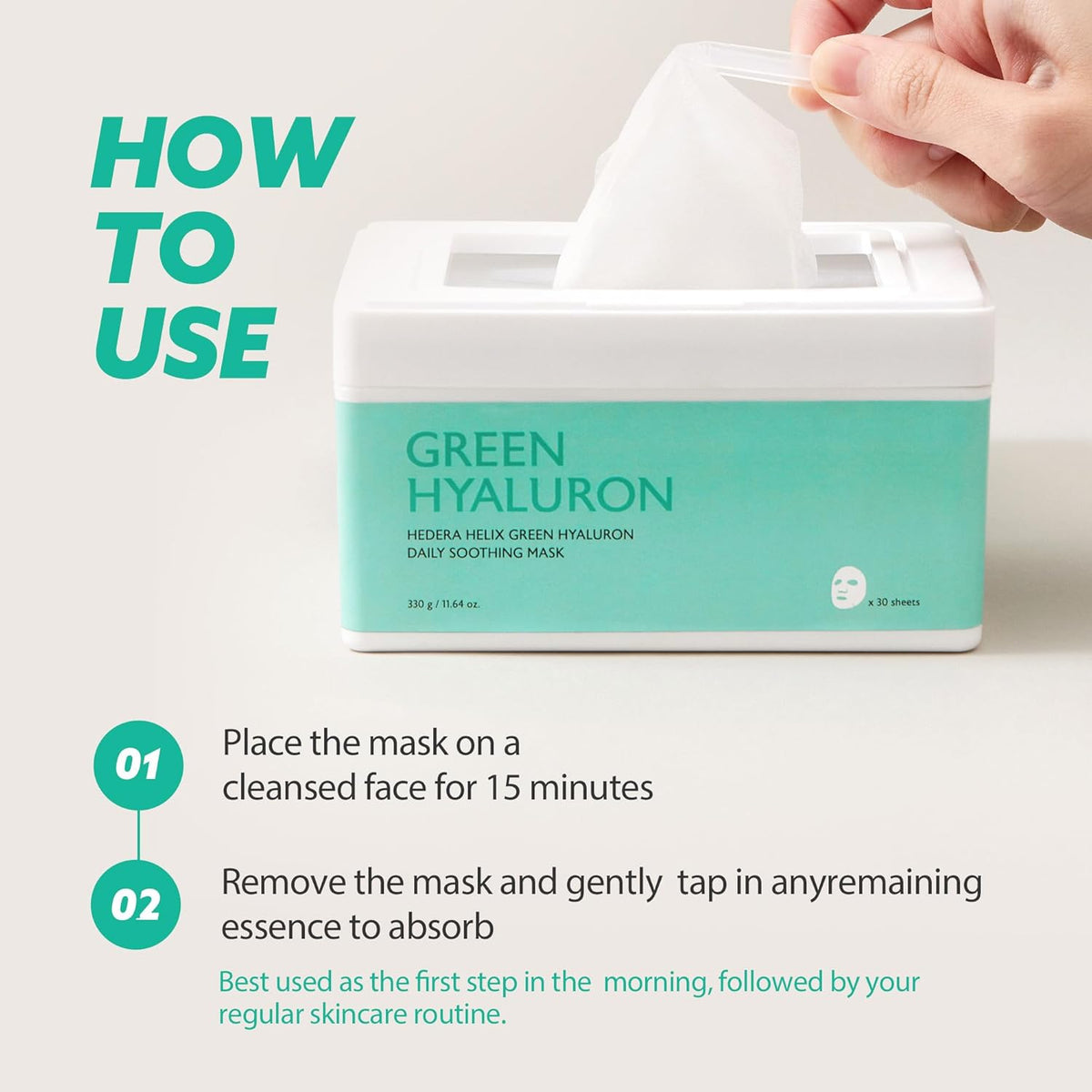 HOW TO USE

GREEN HYALURON

HEDERA HELIX GREEN HYALURON DAILY SOOTHING MASK

330 g / 11.64 oz.

x 30 sheets

01 Place the mask on a cleansed face for 15 minutes

02 Remove the mask and gently tap in anyremaining essence to absorb

Best used as the first step in the morning, followed by your regular skincare routine.