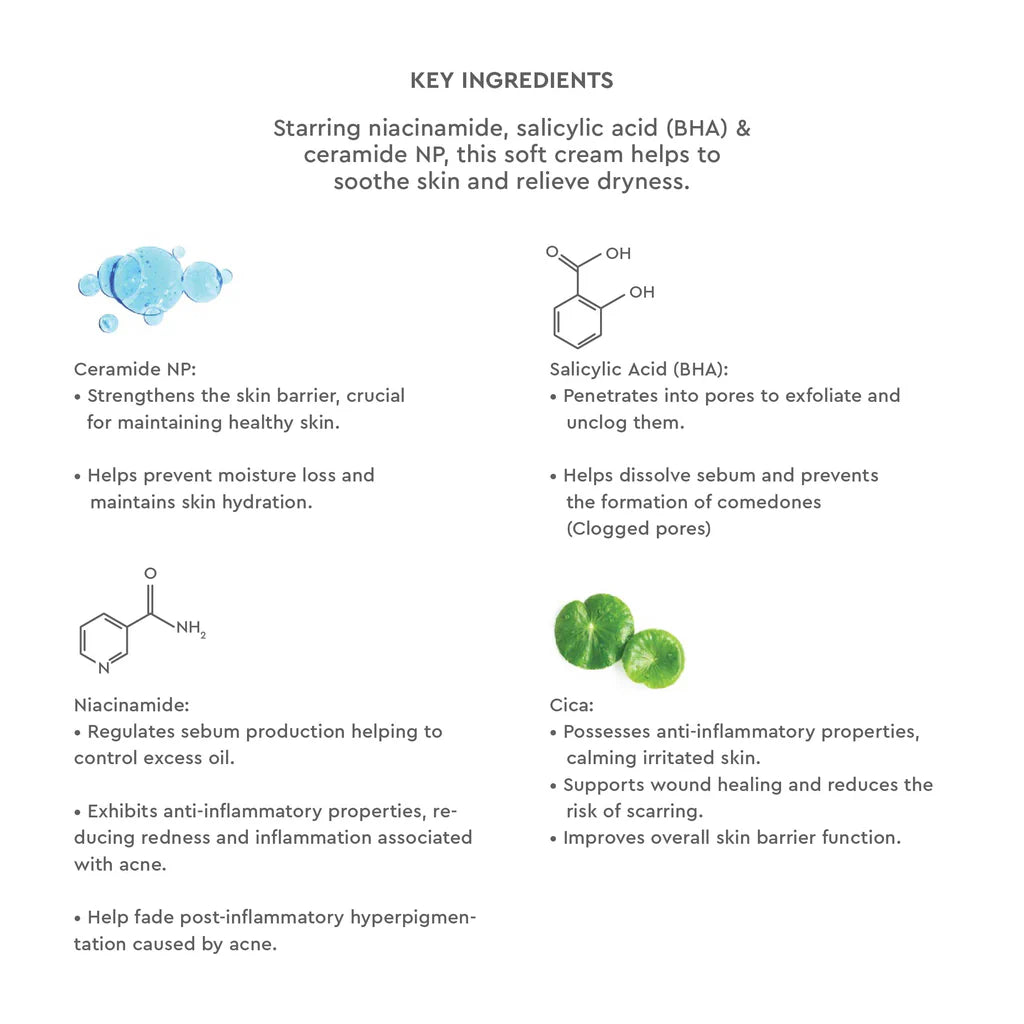 KEY INGREDIENTS

Starring niacinamide, salicylic acid (BHA) & ceramide NP, this soft cream helps to soothe skin and relieve dryness.

Ceramide NP:
• Strengthens the skin barrier, crucial for maintaining healthy skin.

• Helps prevent moisture loss and maintains skin hydration.

O OH
OH

Salicylic Acid (BHA):
• Penetrates into pores to exfoliate and unclog them.

• Helps dissolve sebum and prevents the formation of comedones (Clogged pores)

O
$NH_2$
N

Niacinamide:
• Regulates sebum production helping to control excess oil.

• Exhibits anti-inflammatory properties, reducing redness and inflammation associated with acne.

• Help fade post-inflammatory hyperpigmentation caused by acne.

Cica:
• Possesses anti-inflammatory properties, calming irritated skin.
• Supports wound healing and reduces the risk of scarring.
• Improves overall skin barrier function.