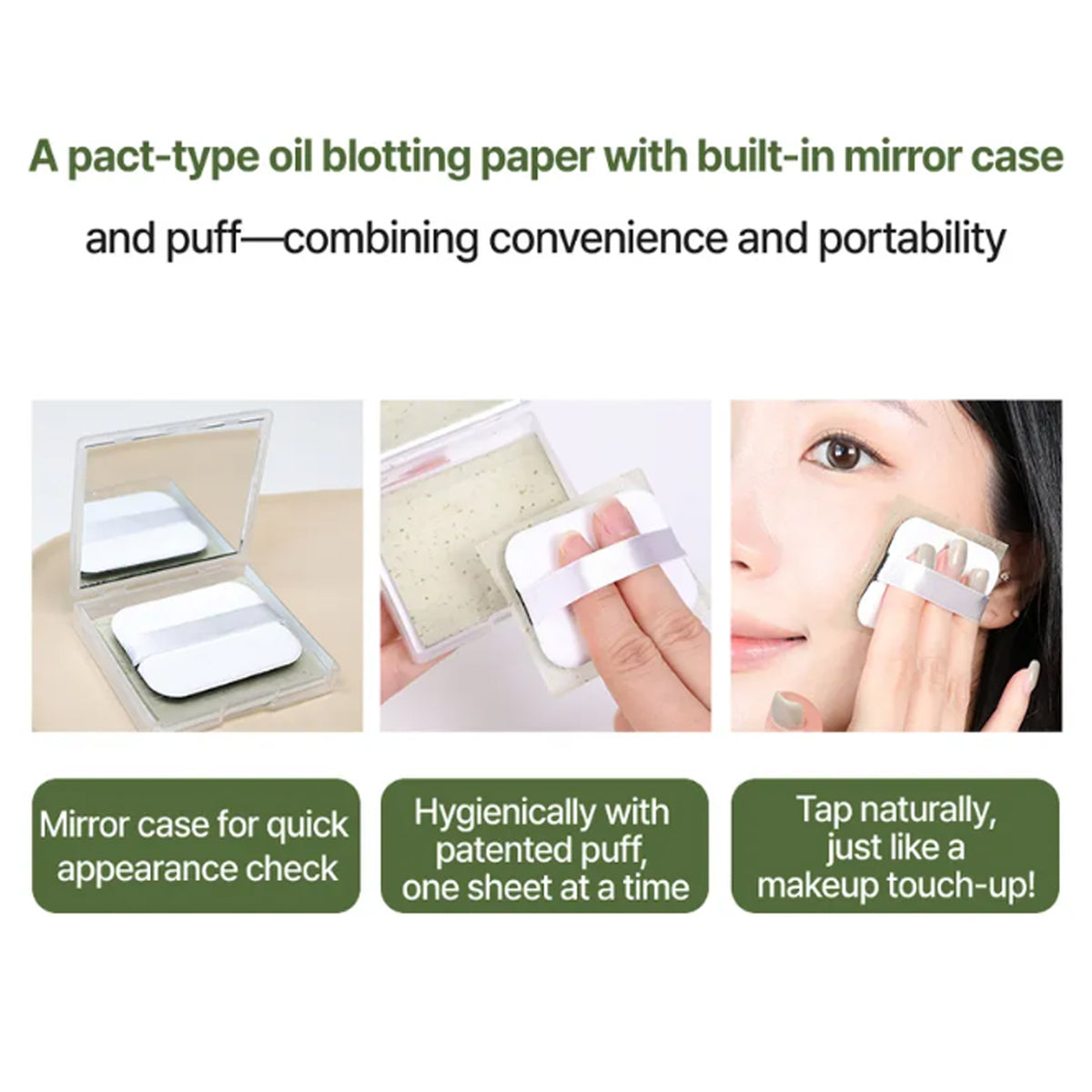 A pact-type oil blotting paper with built-in mirror case

and puff—combining convenience and portability

Mirror case for quick appearance check

Hygienically with patented puff, one sheet at a time

Tap naturally, just like a makeup touch-up!