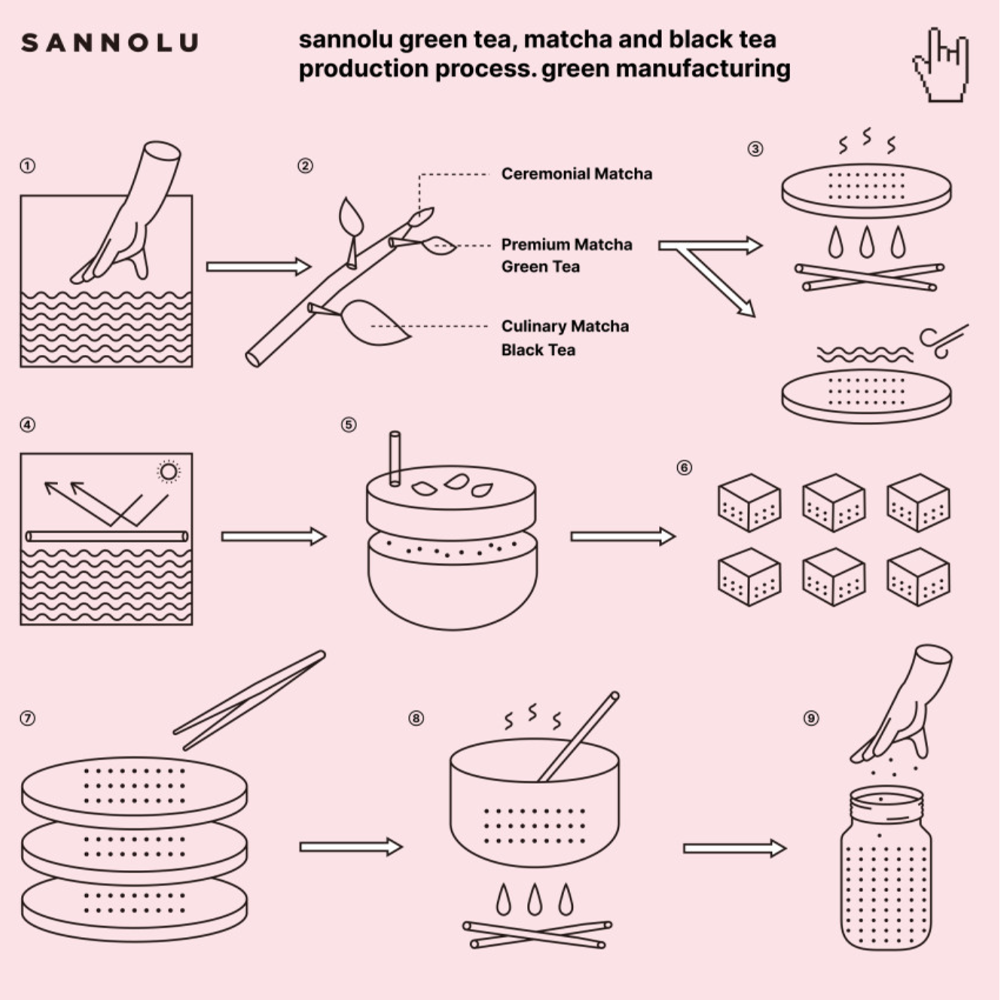 SANNOLU

sannolu green tea, matcha and black tea production process. green manufacturing

①

②

Ceremonial Matcha

Premium Matcha
Green Tea

Culinary Matcha
Black Tea

③

④

⑤

⑥

⑦

⑧

⑨