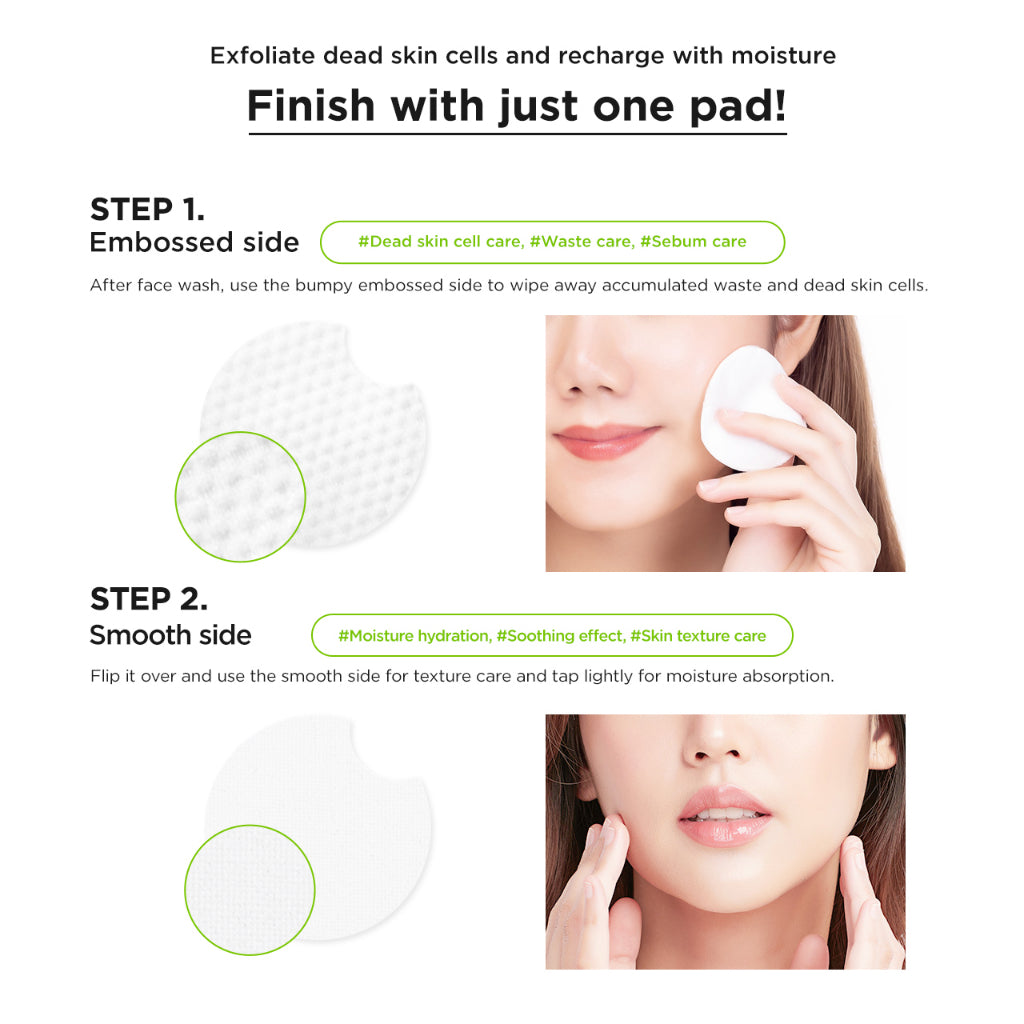 Exfoliate dead skin cells and recharge with moisture

Finish with just one pad!

STEP 1.
Embossed side

#Dead skin cell care, #Waste care, #Sebum care

After face wash, use the bumpy embossed side to wipe away accumulated waste and dead skin cells.

STEP 2.
Smooth side

#Moisture hydration, #Soothing effect, #Skin texture care

Flip it over and use the smooth side for texture care and tap lightly for moisture absorption.