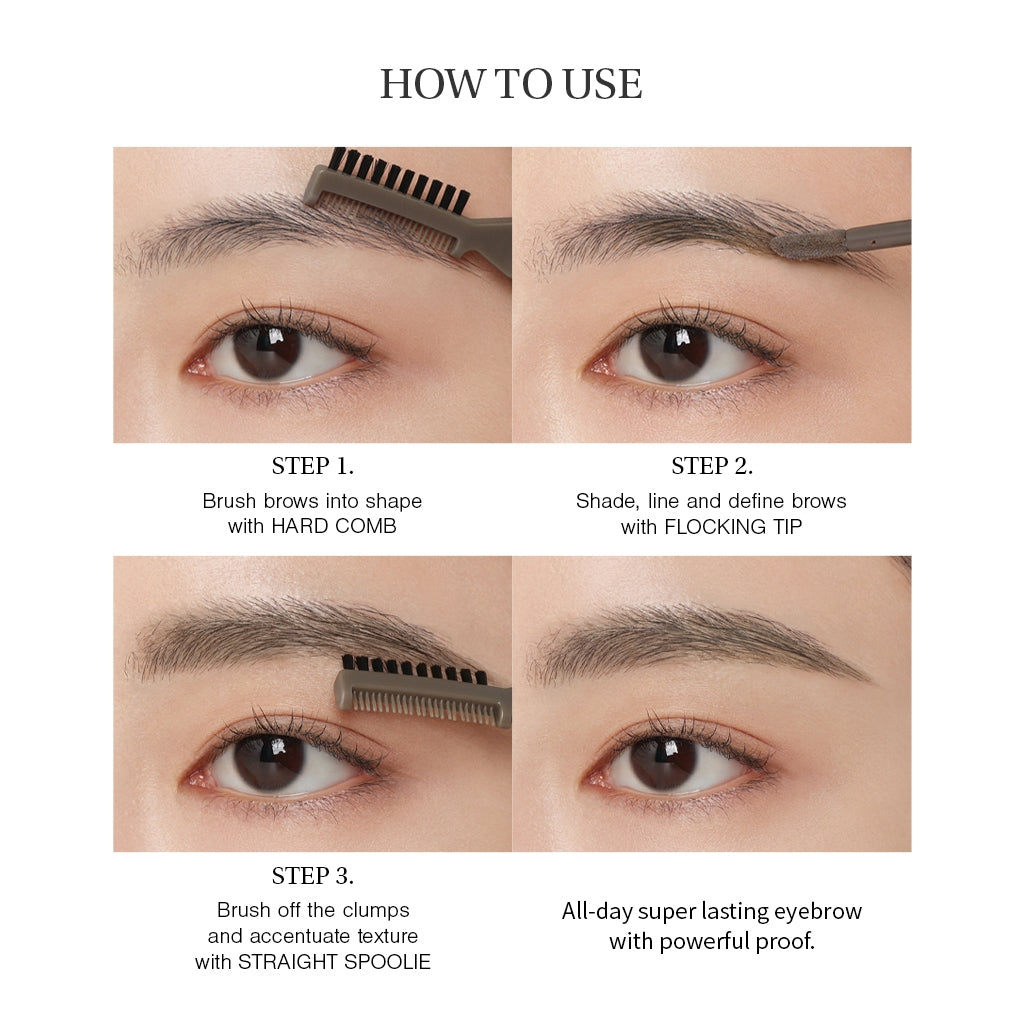 HOW TO USE

STEP 1.
Brush brows into shape with HARD COMB

STEP 2.
Shade, line and define brows with FLOCKING TIP

STEP 3.
Brush off the clumps and accentuate texture with STRAIGHT SPOOLIE

All-day super lasting eyebrow with powerful proof.