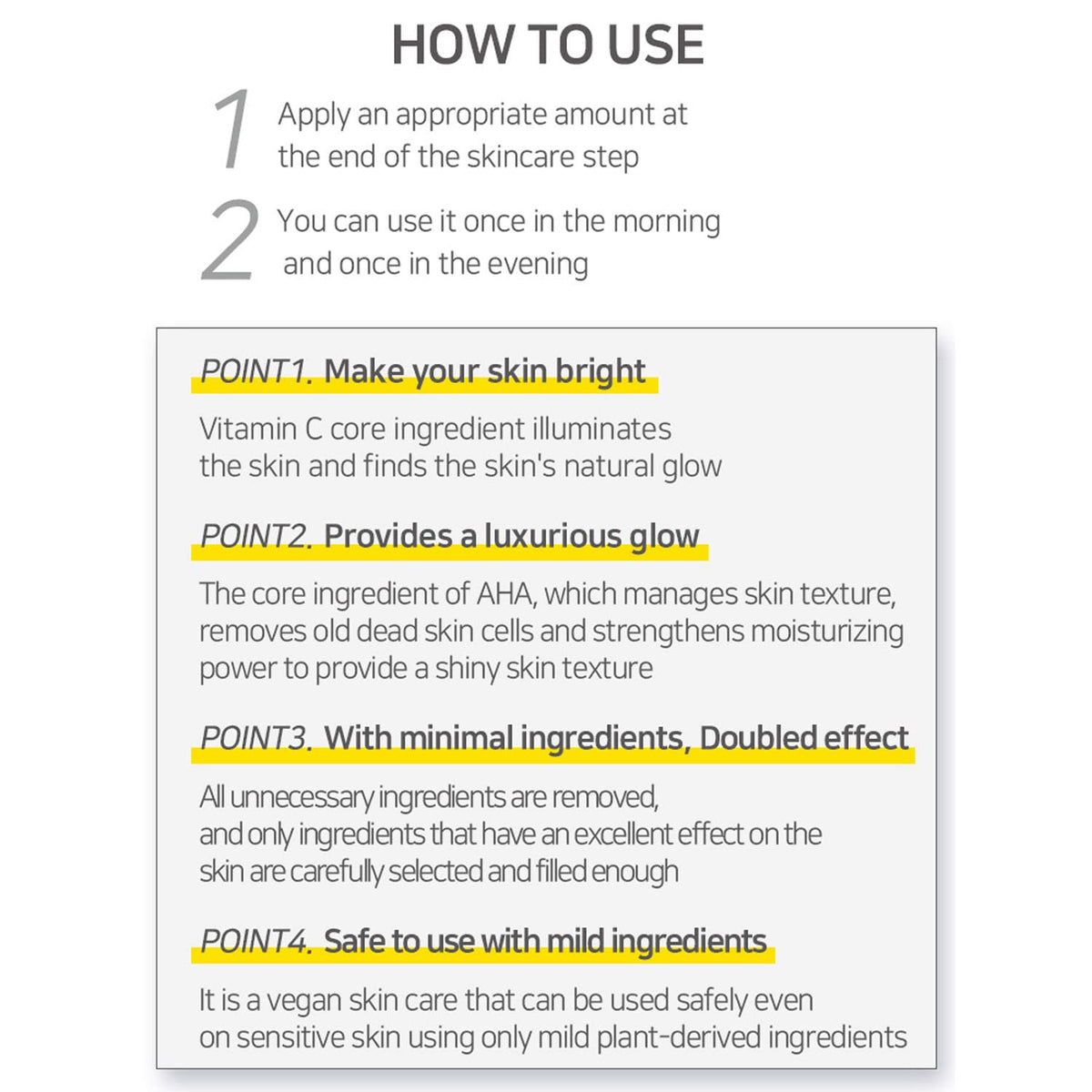 HOW TO USE

1 Apply an appropriate amount at the end of the skincare step

2 You can use it once in the morning and once in the evening

POINT1. Make your skin bright

Vitamin C core ingredient illuminates the skin and finds the skin's natural glow

POINT2. Provides a luxurious glow

The core ingredient of AHA, which manages skin texture, removes old dead skin cells and strengthens moisturizing power to provide a shiny skin texture

POINT3. With minimal ingredients, Doubled effect

All unnecessary ingredients are removed, and only ingredients that have an excellent effect on the skin are carefully selected and filled enough

POINT4. Safe to use with mild ingredients

It is a vegan skin care that can be used safely even on sensitive skin using only mild plant-derived ingredients