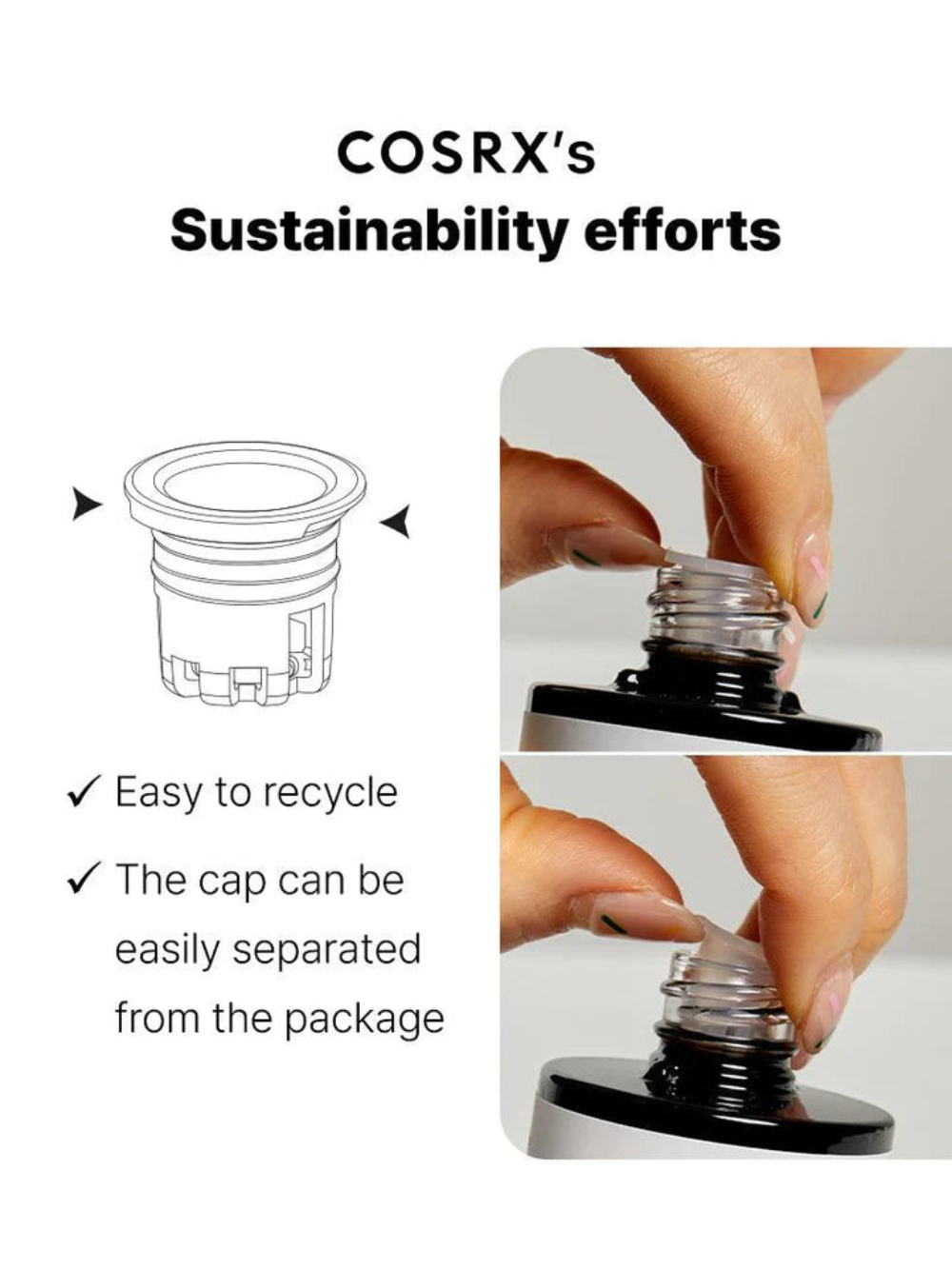 COSRX's
Sustainability efforts

✓ Easy to recycle

✓ The cap can be easily separated from the package