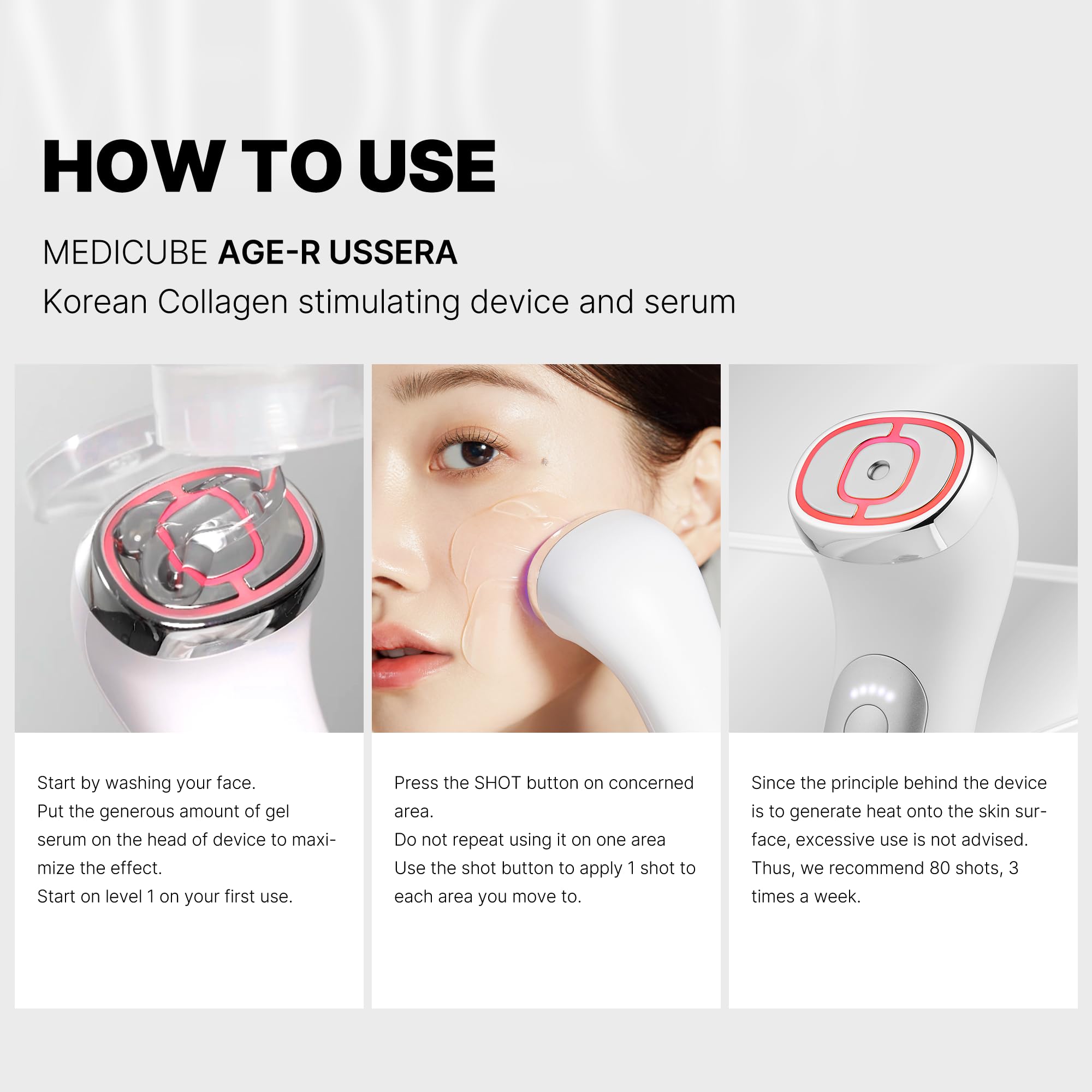 HOW TO USE

MEDICUBE AGE-R USSERA
Korean Collagen stimulating device and serum

Start by washing your face.
Put the generous amount of gel serum on the head of device to maximize the effect.
Start on level 1 on your first use.

Press the SHOT button on concerned area.
Do not repeat using it on one area
Use the shot button to apply 1 shot to each area you move to.

Since the principle behind the device is to generate heat onto the skin surface, excessive use is not advised.
Thus, we recommend 80 shots, 3 times a week.