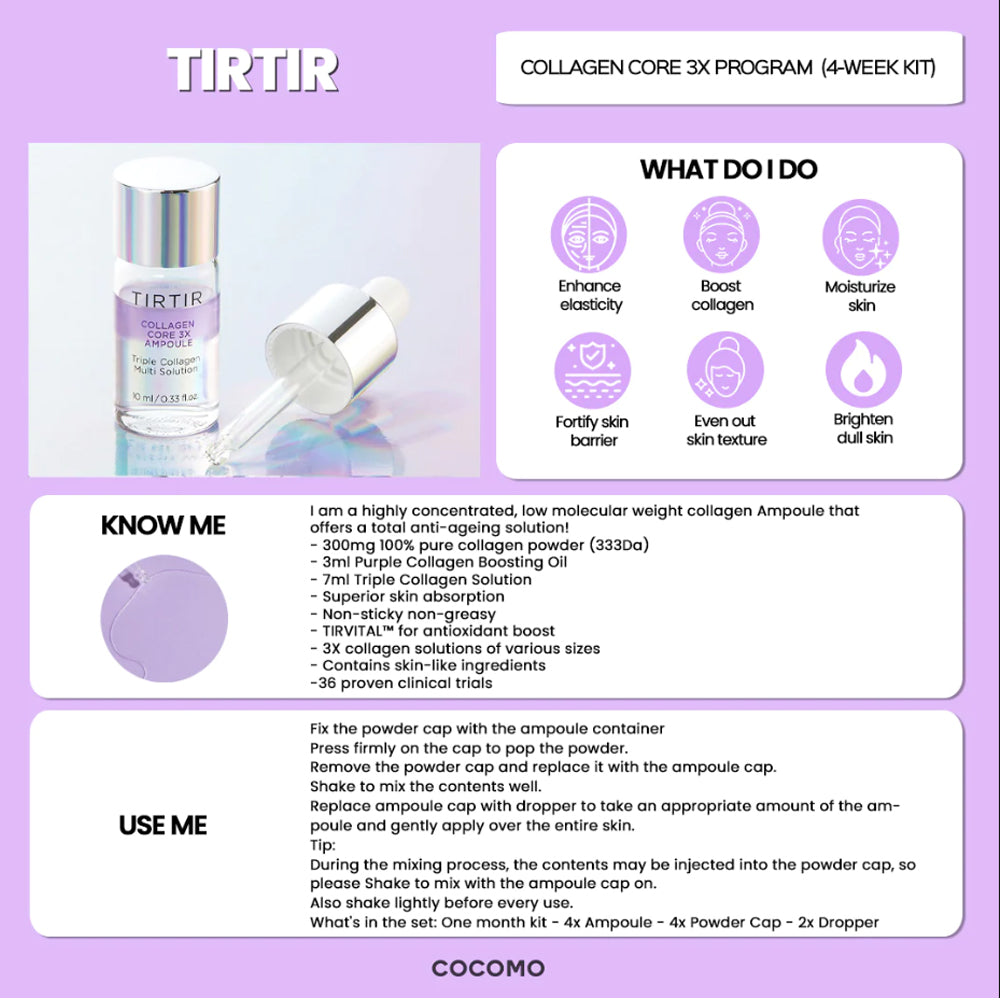 TIRTIR

COLLAGEN CORE 3X PROGRAM (4-WEEK KIT)

TIRTIR
COLLAGEN CORE 3X AMPOULE
Triple Collagen Multi Solution
10 ml / 0.33 fl.oz.

WHAT DO I DO

Enhance elasticity

Boost collagen

Moisturize skin

Fortify skin barrier

Even out skin texture

Brighten dull skin

KNOW ME

I am a highly concentrated, low molecular weight collagen Ampoule that offers a total anti-ageing solution!
- 300mg 100% pure collagen powder (333Da)
- 3ml Purple Collagen Boosting Oil
- 7ml Triple Collagen Solution
- Superior skin absorption
- Non-sticky non-greasy
- TIRVITAL™ for antioxidant boost
- 3X collagen solutions of various sizes
- Contains skin-like ingredients
-36 proven clinical trials

USE ME

Fix the powder cap with the ampoule container
Press firmly on the cap to pop the powder.
Remove the powder cap and replace it with the ampoule cap.
Shake to mix the contents well.
Replace ampoule cap with dropper to take an appropriate amount of the ampoule and gently apply over the entire skin.
Tip:
During the mixing process, the contents may be injected into the powder cap, so please Shake to mix with the ampoule cap on.
Also shake lightly before every use.
What's in the set: One month kit - 4x Ampoule - 4x Powder Cap - 2x Dropper

COCOMO