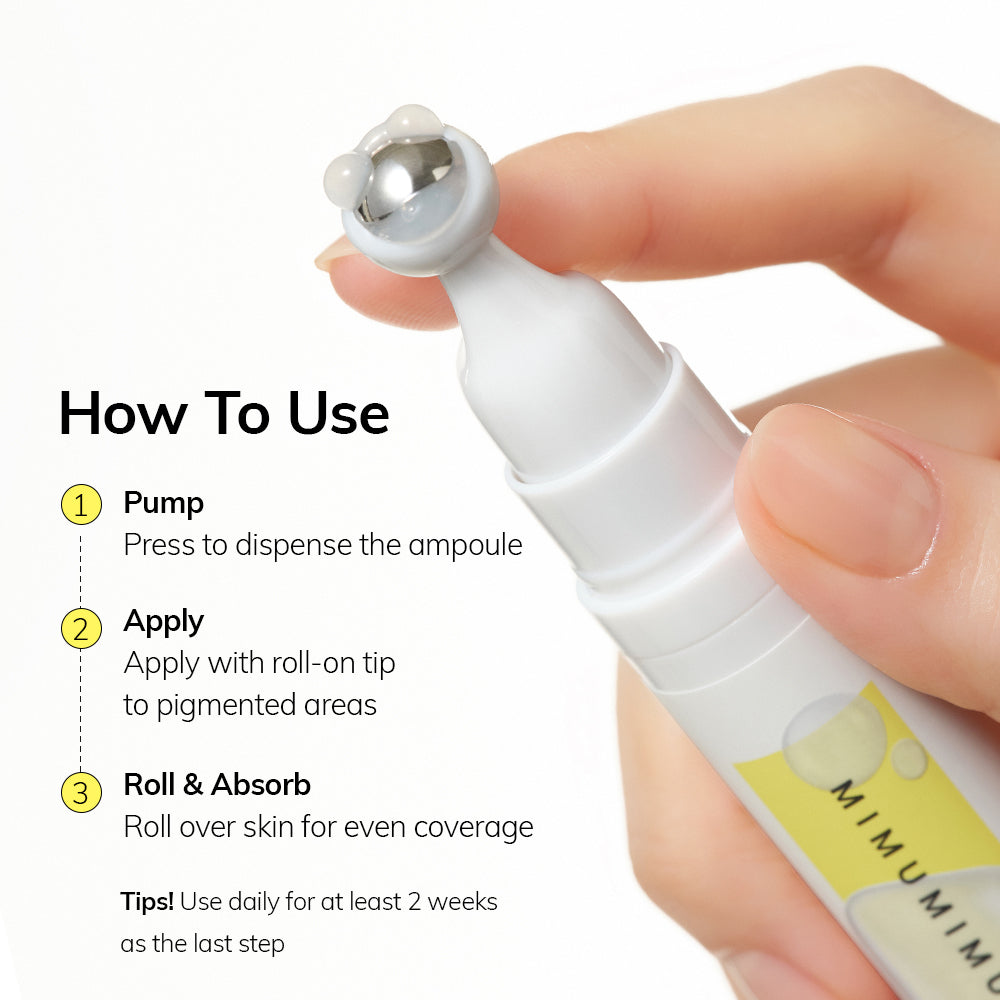 How To Use

1 Pump
Press to dispense the ampoule

2 Apply
Apply with roll-on tip to pigmented areas

3 Roll & Absorb
Roll over skin for even coverage

Tips! Use daily for at least 2 weeks as the last step

MIMUMIMU