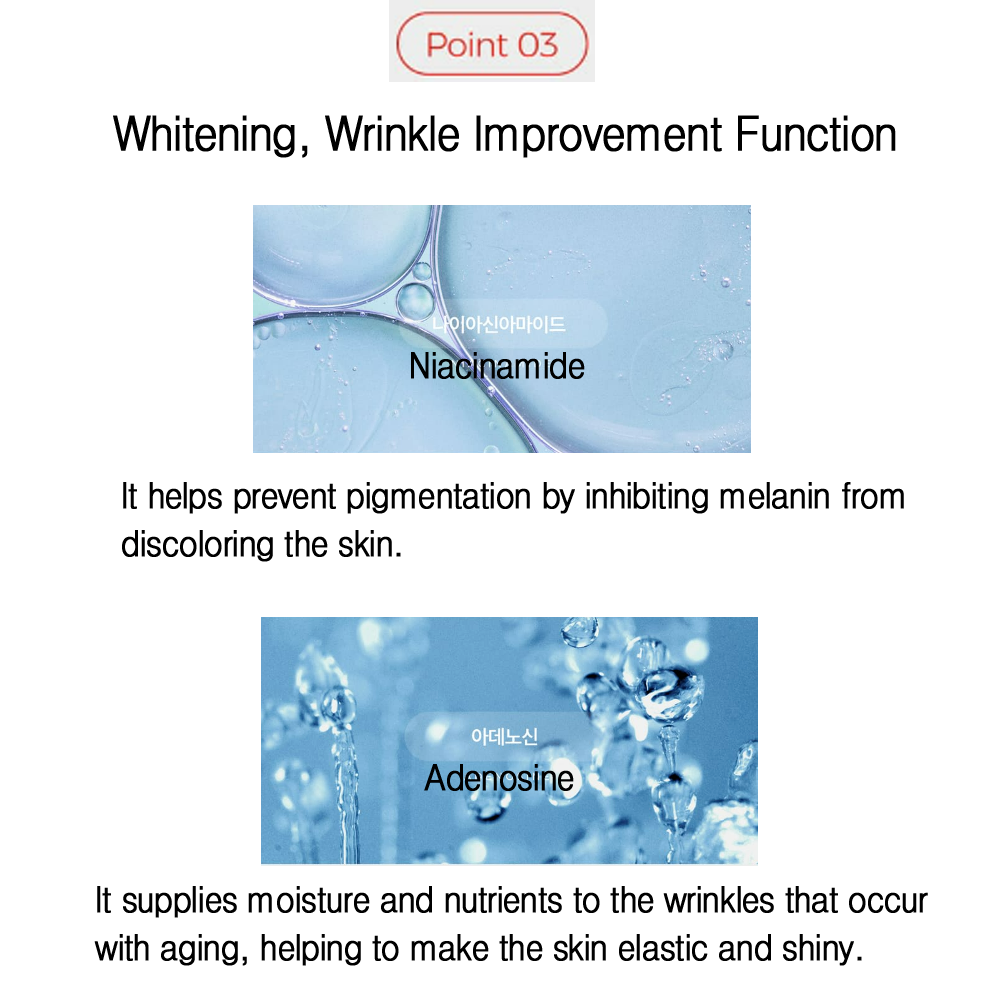 Point 03

Whitening, Wrinkle Improvement Function

나이아신아마이드
Niacinamide

It helps prevent pigmentation by inhibiting melanin from discoloring the skin.

아데노신
Adenosine

It supplies moisture and nutrients to the wrinkles that occur with aging, helping to make the skin elastic and shiny.