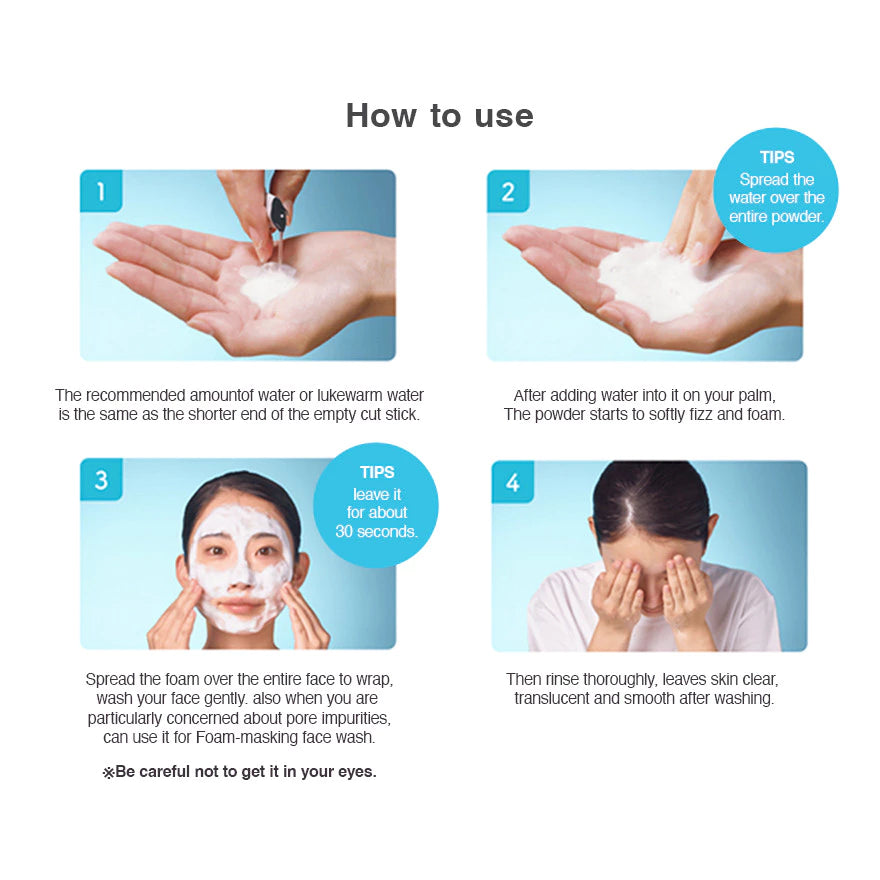 How to use

1

The recommended amountof water or lukewarm water is the same as the shorter end of the empty cut stick.

2

TIPS
Spread the water over the entire powder.

After adding water into it on your palm, The powder starts to softly fizz and foam.

3

TIPS
leave it for about 30 seconds.

Spread the foam over the entire face to wrap, wash your face gently. also when you are particularly concerned about pore impurities, can use it for Foam-masking face wash.

※Be careful not to get it in your eyes.

4

Then rinse thoroughly, leaves skin clear, translucent and smooth after washing.