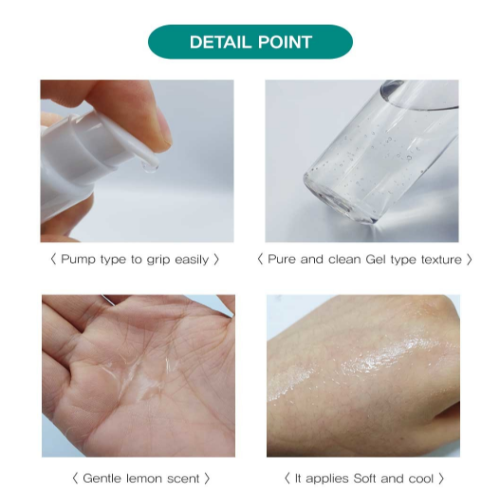 DETAIL POINT

〈 Pump type to grip easily 〉

〈 Pure and clean Gel type texture 〉

〈 Gentle lemon scent 〉

〈 It applies Soft and cool 〉